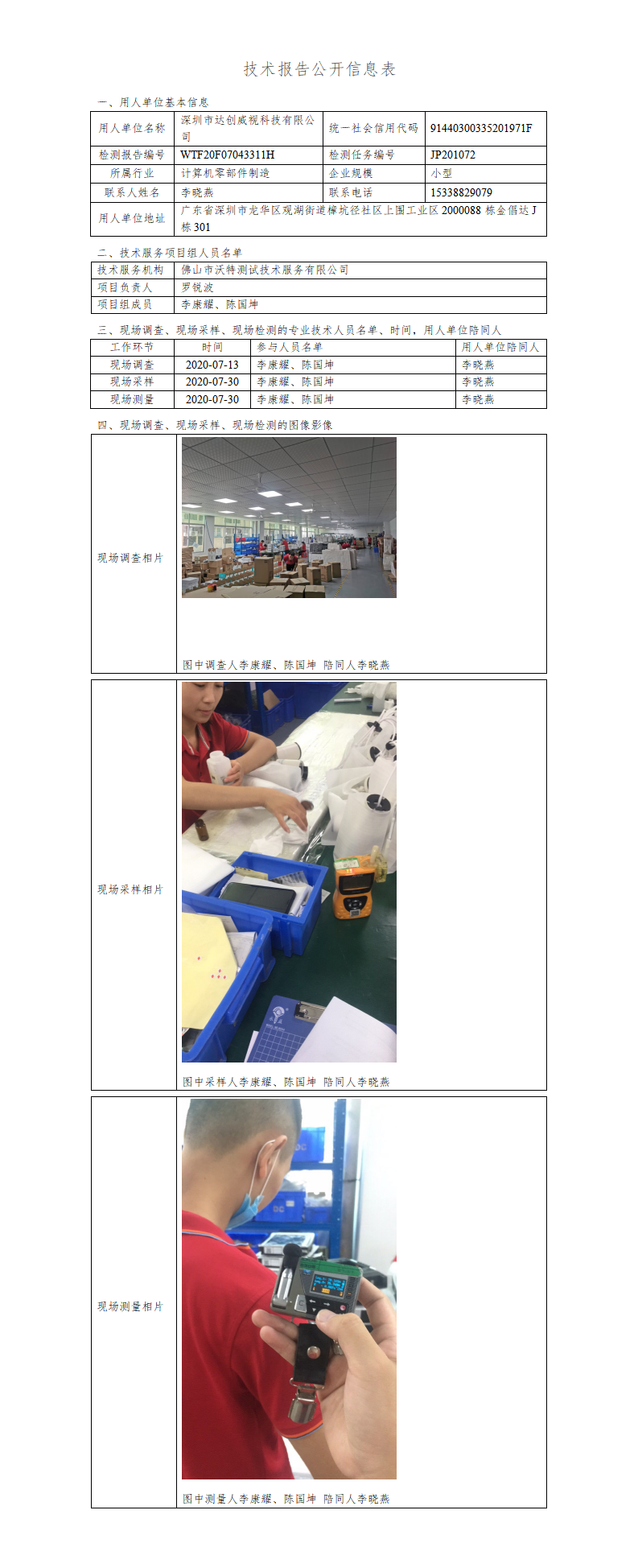 技术报告公开信息表

一、用人单位基本信息

| 用人单位名称 | 深圳市达创威视科技有限公司 | 统一社会信用代码 | 91440300335201971F |
|---|---|---|---|
| 检测报告编号 | WTF20F07043311H | 检测任务编号 | JP201072 |
| 所属行业 | 计算机零部件制造 | 企业规模 | 小型 |
| 联系人姓名 | 李晓燕 | 联系电话 | 15338829079 |
| 用人单位地址 | 广东省深圳市龙华区观湖街道樟坑径社区上围工业区 2000088 栋金倡达 J 栋 301 | | |

二、技术服务项目组人员名单

| 技术服务机构 | 佛山市沃特测试技术服务有限公司 |
|---|---|
| 项目负责人 | 罗锐波 |
| 项目组成员 | 李康耀、陈国坤 |

三、现场调查、现场采样、现场检测的专业技术人员名单、时间，用人单位陪同人

| 工作环节 | 时间 | 参与人员名单 | 用人单位陪同人 |
|---|---|---|---|
| 现场调查 | 2020-07-13 | 李康耀、陈国坤 | 李晓燕 |
| 现场采样 | 2020-07-30 | 李康耀、陈国坤 | 李晓燕 |
| 现场测量 | 2020-07-30 | 李康耀、陈国坤 | 李晓燕 |

四、现场调查、现场采样、现场检测的图像影像

| 现场调查相片 | 图中调查人李康耀、陈国坤 陪同人李晓燕 |
|---|---|
| 现场采样相片 | 图中采样人李康耀、陈国坤 陪同人李晓燕 |
| 现场测量相片 | 图中测量人李康耀、陈国坤 陪同人李晓燕 |