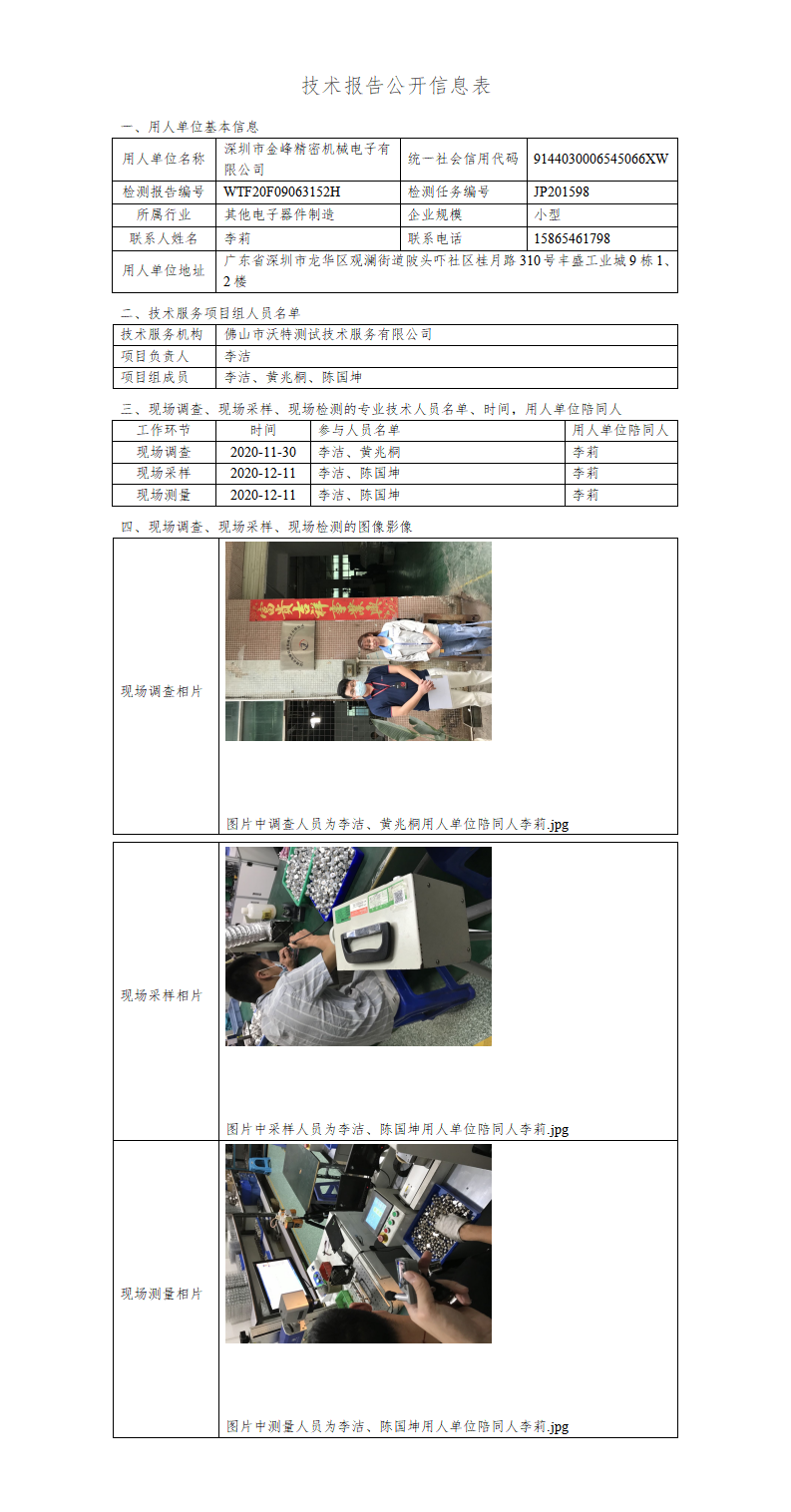 技术报告公开信息表

一、用人单位基本信息

| 用人单位名称 | 深圳市金峰精密机械电子有限公司 | 统一社会信用代码 | 9144030006545066XW |
|---|---|---|---|
| 检测报告编号 | WTF20F09063152H | 检测任务编号 | JP201598 |
| 所属行业 | 其他电子器件制造 | 企业规模 | 小型 |
| 联系人姓名 | 李莉 | 联系电话 | 15865461798 |
| 用人单位地址 | 广东省深圳市龙华区观澜街道陂头吓社区桂月路310号丰盛工业城9栋1、2楼 | | |

二、技术服务项目组人员名单

| 技术服务机构 | 佛山市沃特测试技术服务有限公司 |
|---|---|
| 项目负责人 | 李洁 |
| 项目组成员 | 李洁、黄兆桐、陈国坤 |

三、现场调查、现场采样、现场检测的专业技术人员名单、时间，用人单位陪同人

| 工作环节 | 时间 | 参与人员名单 | 用人单位陪同人 |
|---|---|---|---|
| 现场调查 | 2020-11-30 | 李洁、黄兆桐 | 李莉 |
| 现场采样 | 2020-12-11 | 李洁、陈国坤 | 李莉 |
| 现场测量 | 2020-12-11 | 李洁、陈国坤 | 李莉 |

四、现场调查、现场采样、现场检测的图像影像

| 现场调查相片 | 图片中调查人员为李洁、黄兆桐用人单位陪同人李莉.jpg |
|---|---|
| 现场采样相片 | 图片中采样人员为李洁、陈国坤用人单位陪同人李莉.jpg |
| 现场测量相片 | 图片中测量人员为李洁、陈国坤用人单位陪同人李莉.jpg |