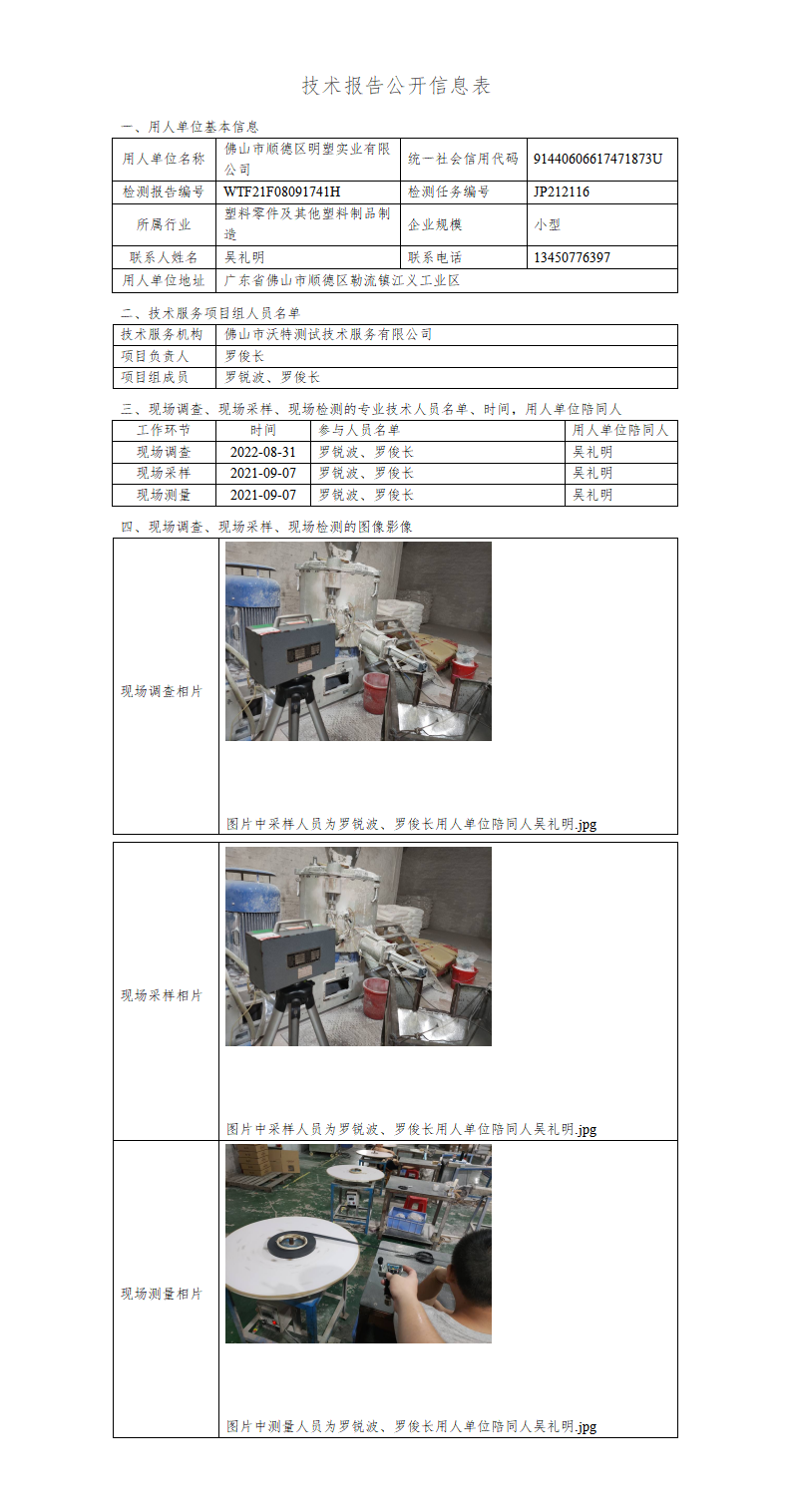 技术报告公开信息表

一、用人单位基本信息

| 用人单位名称 | 佛山市顺德区明塑实业有限公司 | 统一社会信用代码 | 91440606617471873U |
|---|---|---|---|
| 检测报告编号 | WTF21F08091741H | 检测任务编号 | JP212116 |
| 所属行业 | 塑料零件及其他塑料制品制造 | 企业规模 | 小型 |
| 联系人姓名 | 吴礼明 | 联系电话 | 13450776397 |
| 用人单位地址 | 广东省佛山市顺德区勒流镇江义工业区 | | |

二、技术服务项目组人员名单

| 技术服务机构 | 佛山市沃特测试技术服务有限公司 |
|---|---|
| 项目负责人 | 罗俊长 |
| 项目组成员 | 罗锐波、罗俊长 |

三、现场调查、现场采样、现场检测的专业技术人员名单、时间，用人单位陪同人

| 工作环节 | 时间 | 参与人员名单 | 用人单位陪同人 |
|---|---|---|---|
| 现场调查 | 2022-08-31 | 罗锐波、罗俊长 | 吴礼明 |
| 现场采样 | 2021-09-07 | 罗锐波、罗俊长 | 吴礼明 |
| 现场测量 | 2021-09-07 | 罗锐波、罗俊长 | 吴礼明 |

四、现场调查、现场采样、现场检测的图像影像

| 现场调查相片 | 图片中采样人员为罗锐波、罗俊长用人单位陪同人吴礼明.jpg |
|---|---|
| 现场采样相片 | 图片中采样人员为罗锐波、罗俊长用人单位陪同人吴礼明.jpg |
| 现场测量相片 | 图片中测量人员为罗锐波、罗俊长用人单位陪同人吴礼明.jpg |