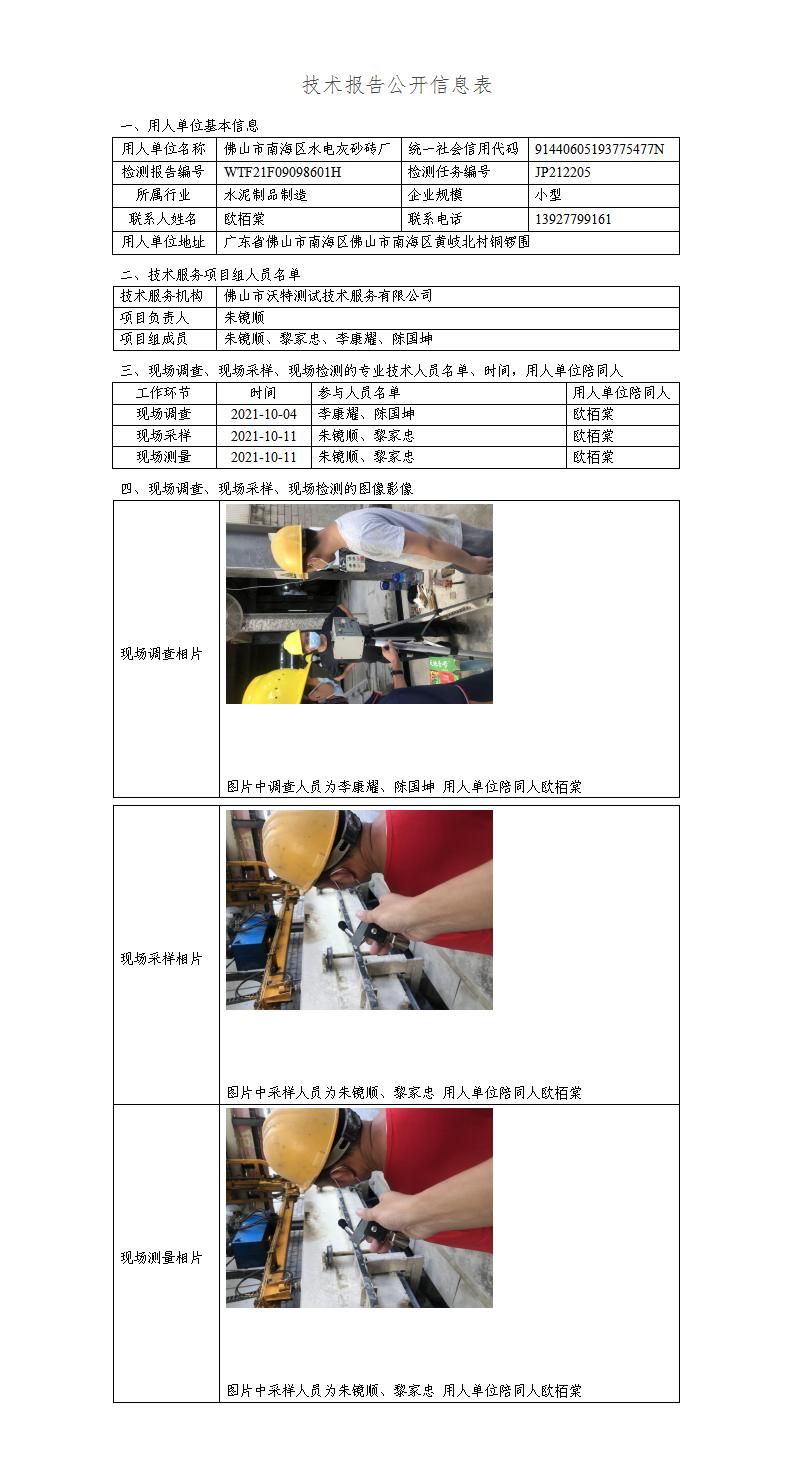 技术报告公开信息表

一、用人单位基本信息

| 用人单位名称 | 佛山市南海区水电灰砂砖厂 | 统一社会信用代码 | 91440605193775477N |
|---|---|---|---|
| 检测报告编号 | WTF21F09098601H | 检测任务编号 | JP212205 |
| 所属行业 | 水泥制品制造 | 企业规模 | 小型 |
| 联系人姓名 | 欧栢棠 | 联系电话 | 13927799161 |
| 用人单位地址 | 广东省佛山市南海区佛山市南海区黄岐北村铜锣围 | | |

二、技术服务项目组人员名单

| 技术服务机构 | 佛山市沃特测试技术服务有限公司 |
|---|---|
| 项目负责人 | 朱镜顺 |
| 项目组成员 | 朱镜顺、黎家忠、李康耀、陈国坤 |

三、现场调查、现场采样、现场检测的专业技术人员名单、时间，用人单位陪同人

| 工作环节 | 时间 | 参与人员名单 | 用人单位陪同人 |
|---|---|---|---|
| 现场调查 | 2021-10-04 | 李康耀、陈国坤 | 欧栢棠 |
| 现场采样 | 2021-10-11 | 朱镜顺、黎家忠 | 欧栢棠 |
| 现场测量 | 2021-10-11 | 朱镜顺、黎家忠 | 欧栢棠 |

四、现场调查、现场采样、现场检测的图像影像

| 现场调查相片 | 图片中调查人员为李康耀、陈国坤 用人单位陪同人欧栢棠 |
|---|---|
| 现场采样相片 | 图片中采样人员为朱镜顺、黎家忠 用人单位陪同人欧栢棠 |
| 现场测量相片 | 图片中采样人员为朱镜顺、黎家忠 用人单位陪同人欧栢棠 |