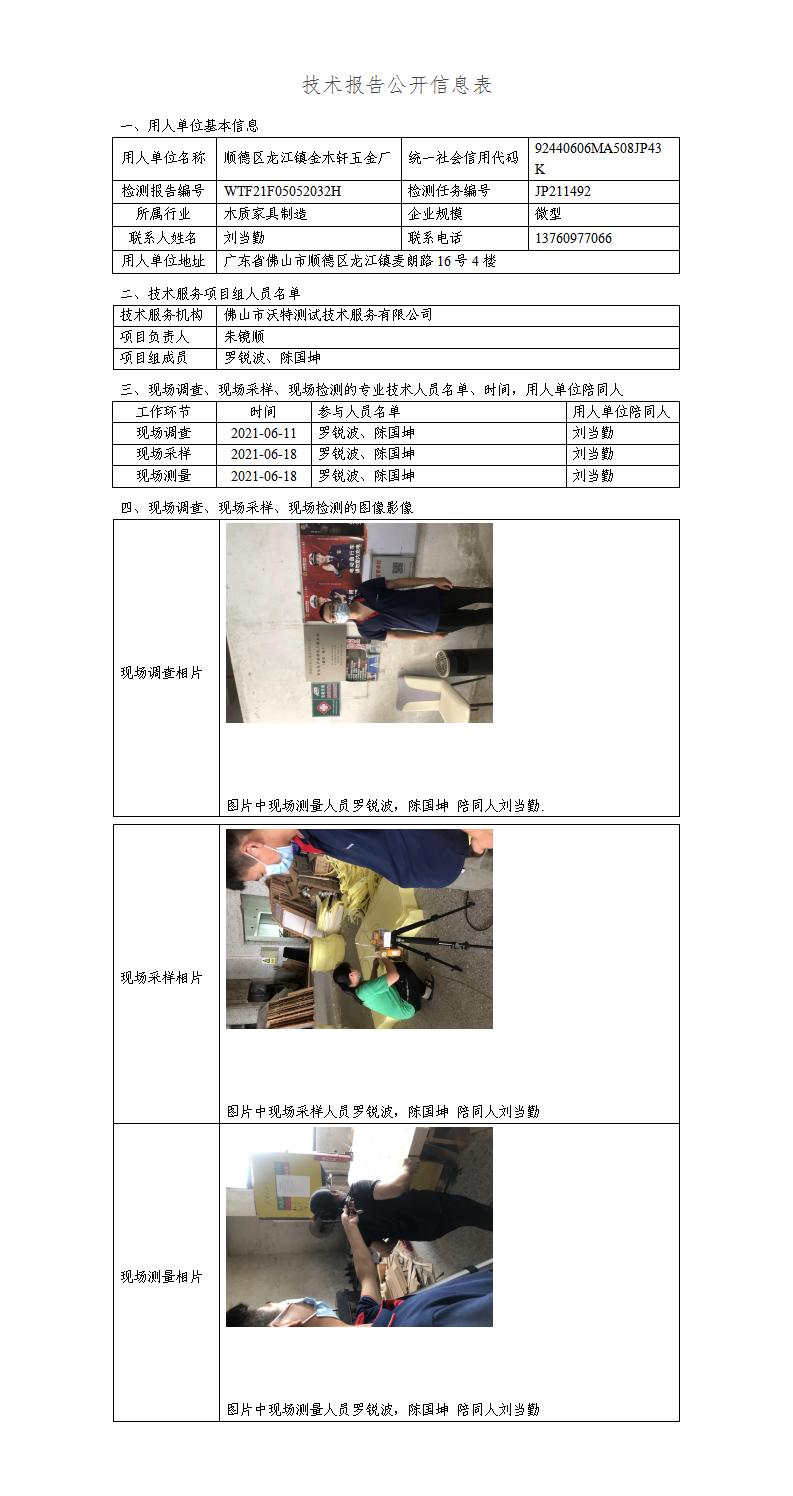 技术报告公开信息表

一、用人单位基本信息

| 用人单位名称 | 顺德区龙江镇金木轩五金厂 | 统一社会信用代码 | 92440606MA508JP43K |
|---|---|---|---|
| 检测报告编号 | WTF21F05052032H | 检测任务编号 | JP211492 |
| 所属行业 | 木质家具制造 | 企业规模 | 微型 |
| 联系人姓名 | 刘当勤 | 联系电话 | 13760977066 |
| 用人单位地址 | 广东省佛山市顺德区龙江镇麦朗路16号4楼 | | |

二、技术服务项目组人员名单

| 技术服务机构 | 佛山市沃特测试技术服务有限公司 |
|---|---|
| 项目负责人 | 朱镜顺 |
| 项目组成员 | 罗锐波、陈国坤 |

三、现场调查、现场采样、现场检测的专业技术人员名单、时间，用人单位陪同人

| 工作环节 | 时间 | 参与人员名单 | 用人单位陪同人 |
|---|---|---|---|
| 现场调查 | 2021-06-11 | 罗锐波、陈国坤 | 刘当勤 |
| 现场采样 | 2021-06-18 | 罗锐波、陈国坤 | 刘当勤 |
| 现场测量 | 2021-06-18 | 罗锐波、陈国坤 | 刘当勤 |

四、现场调查、现场采样、现场检测的图像影像

| 现场调查相片 | 图片中现场测量人员罗锐波，陈国坤 陪同人刘当勤. |
|---|---|
| 现场采样相片 | 图片中现场采样人员罗锐波，陈国坤 陪同人刘当勤 |
| 现场测量相片 | 图片中现场测量人员罗锐波，陈国坤 陪同人刘当勤 |