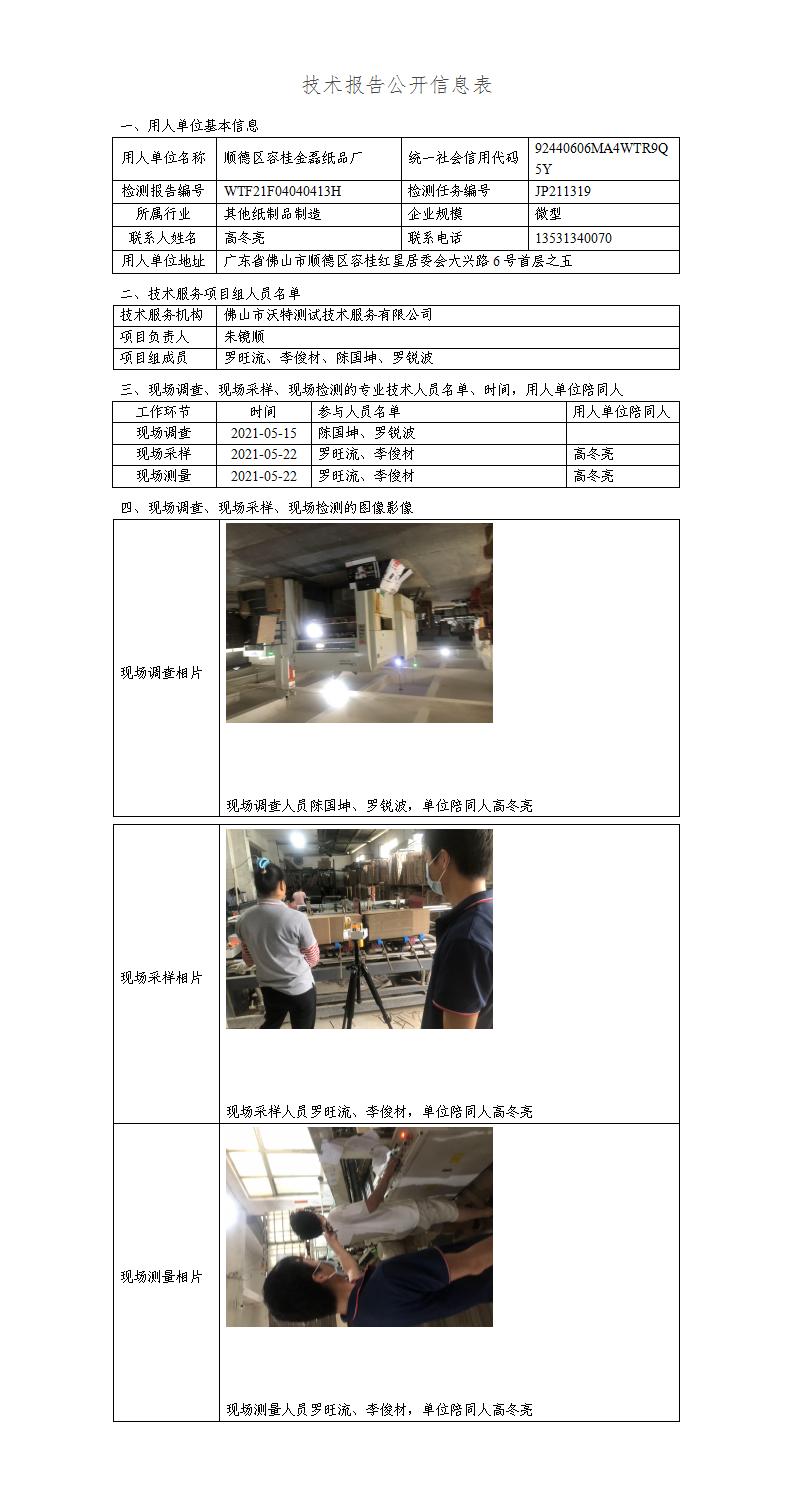 技术报告公开信息表

一、用人单位基本信息

| 用人单位名称 | 顺德区容桂金磊纸品厂 | 统一社会信用代码 | 92440606MA4WTR9Q5Y |
|---|---|---|---|
| 检测报告编号 | WTF21F04040413H | 检测任务编号 | JP211319 |
| 所属行业 | 其他纸制品制造 | 企业规模 | 微型 |
| 联系人姓名 | 高冬亮 | 联系电话 | 13531340070 |
| 用人单位地址 | 广东省佛山市顺德区容桂红星居委会大兴路6号首层之五 | | |

二、技术服务项目组人员名单

| 技术服务机构 | 佛山市沃特测试技术服务有限公司 |
|---|---|
| 项目负责人 | 朱镜顺 |
| 项目组成员 | 罗旺流、李俊材、陈国坤、罗锐波 |

三、现场调查、现场采样、现场检测的专业技术人员名单、时间，用人单位陪同人

| 工作环节 | 时间 | 参与人员名单 | 用人单位陪同人 |
|---|---|---|---|
| 现场调查 | 2021-05-15 | 陈国坤、罗锐波 | |
| 现场采样 | 2021-05-22 | 罗旺流、李俊材 | 高冬亮 |
| 现场测量 | 2021-05-22 | 罗旺流、李俊材 | 高冬亮 |

四、现场调查、现场采样、现场检测的图像影像

| 现场调查相片 | 现场调查人员陈国坤、罗锐波，单位陪同人高冬亮 |
|---|---|
| 现场采样相片 | 现场采样人员罗旺流、李俊材，单位陪同人高冬亮 |
| 现场测量相片 | 现场测量人员罗旺流、李俊材，单位陪同人高冬亮 |