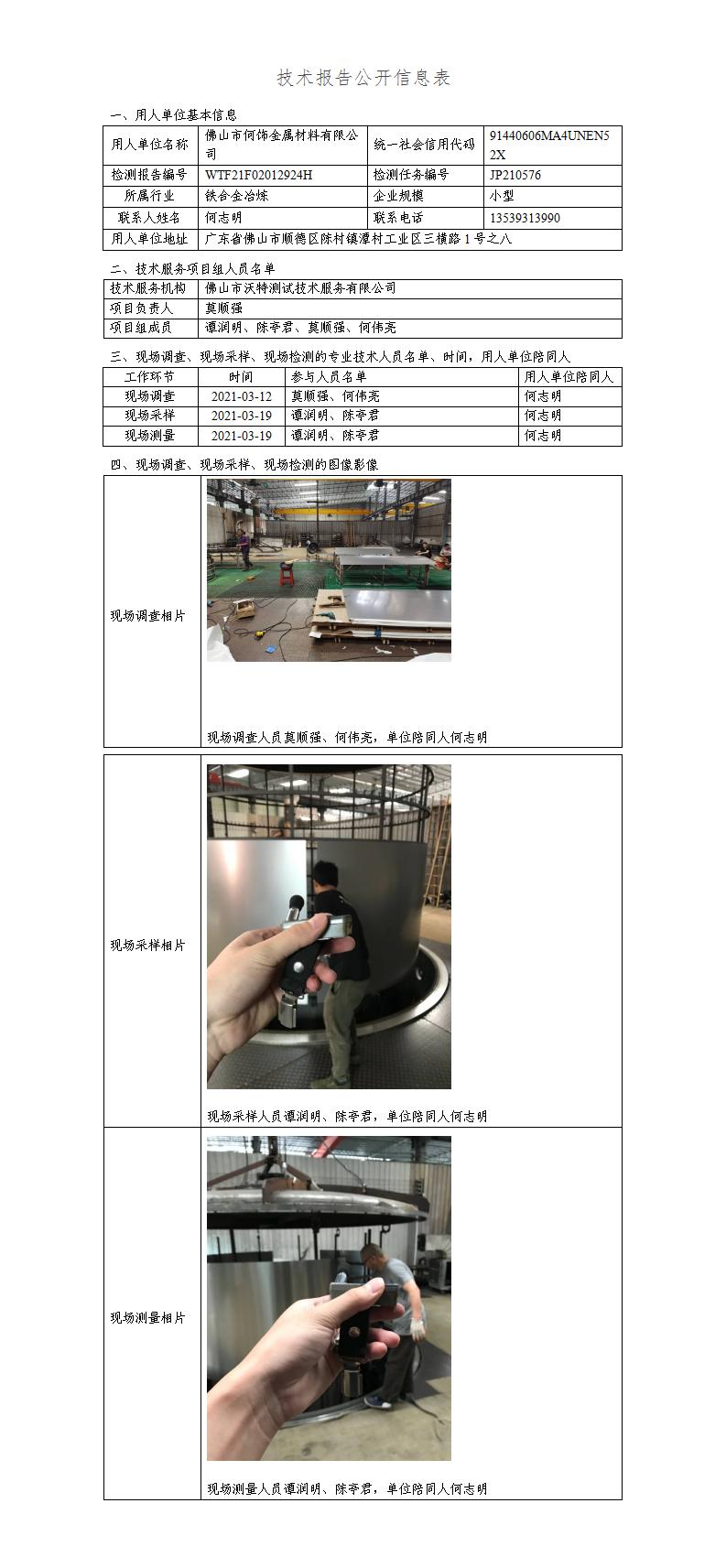 技术报告公开信息表

一、用人单位基本信息

| 用人单位名称 | 佛山市何饰金属材料有限公司 | 统一社会信用代码 | 91440606MA4UNEN52X |
|---|---|---|---|
| 检测报告编号 | WTF21F02012924H | 检测任务编号 | JP210576 |
| 所属行业 | 铁合金冶炼 | 企业规模 | 小型 |
| 联系人姓名 | 何志明 | 联系电话 | 13539313990 |
| 用人单位地址 | 广东省佛山市顺德区陈村镇潭村工业区三横路1号之八 | | |

二、技术服务项目组人员名单

| 技术服务机构 | 佛山市沃特测试技术服务有限公司 |
|---|---|
| 项目负责人 | 莫顺强 |
| 项目组成员 | 谭润明、陈亭君、莫顺强、何伟亮 |

三、现场调查、现场采样、现场检测的专业技术人员名单、时间，用人单位陪同人

| 工作环节 | 时间 | 参与人员名单 | 用人单位陪同人 |
|---|---|---|---|
| 现场调查 | 2021-03-12 | 莫顺强、何伟亮 | 何志明 |
| 现场采样 | 2021-03-19 | 谭润明、陈亭君 | 何志明 |
| 现场测量 | 2021-03-19 | 谭润明、陈亭君 | 何志明 |

四、现场调查、现场采样、现场检测的图像影像

| 现场调查相片 | 现场调查人员莫顺强、何伟亮，单位陪同人何志明 |
|---|---|
| 现场采样相片 | 现场采样人员谭润明、陈亭君，单位陪同人何志明 |
| 现场测量相片 | 现场测量人员谭润明、陈亭君，单位陪同人何志明 |