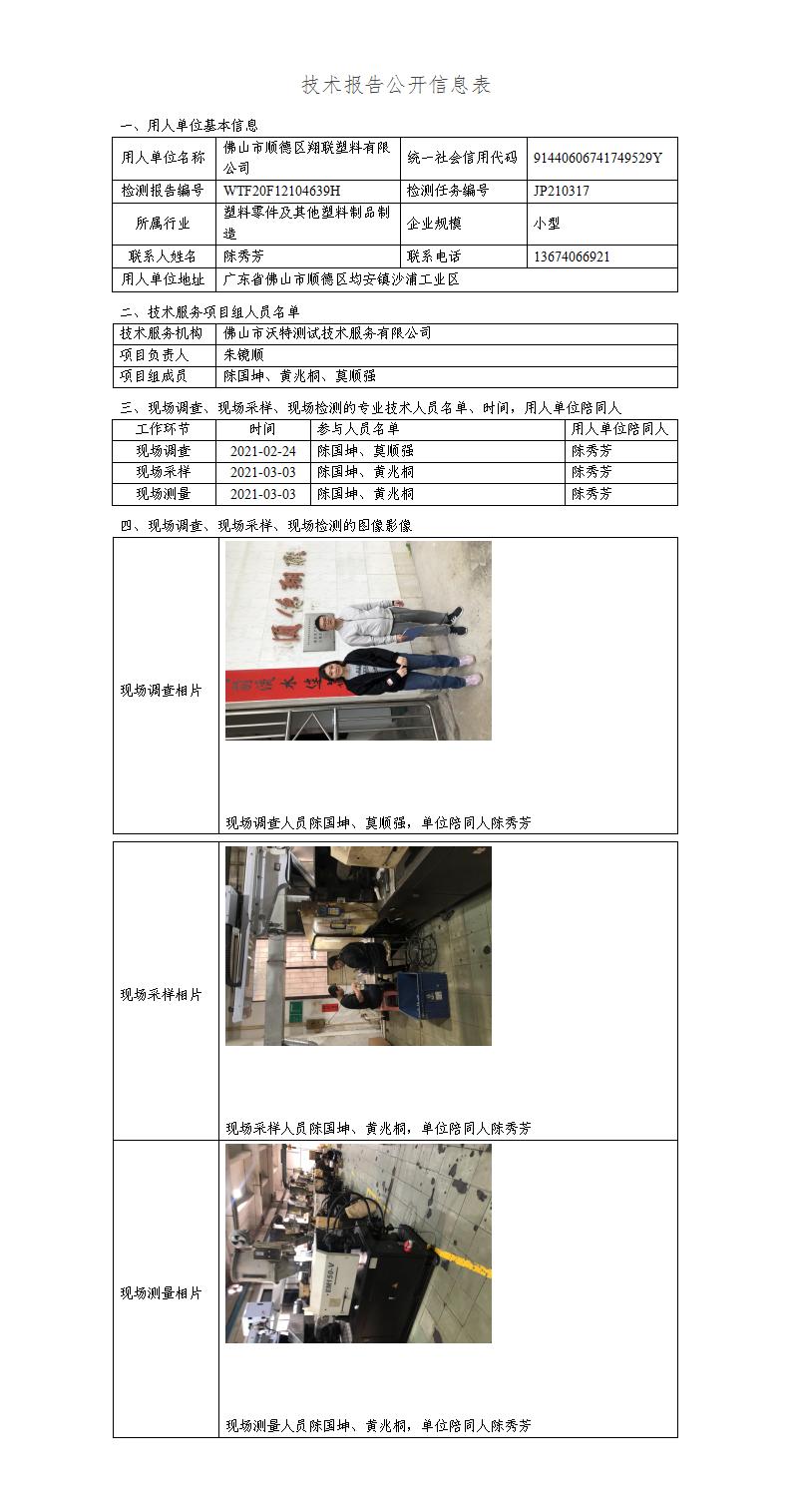 技术报告公开信息表

一、用人单位基本信息

| 用人单位名称 | 佛山市顺德区翔联塑料有限公司 | 统一社会信用代码 | 91440606741749529Y |
|---|---|---|---|
| 检测报告编号 | WTF20F12104639H | 检测任务编号 | JP210317 |
| 所属行业 | 塑料零件及其他塑料制品制造 | 企业规模 | 小型 |
| 联系人姓名 | 陈秀芳 | 联系电话 | 13674066921 |
| 用人单位地址 | 广东省佛山市顺德区均安镇沙浦工业区 | | |

二、技术服务项目组人员名单

| 技术服务机构 | 佛山市沃特测试技术服务有限公司 |
|---|---|
| 项目负责人 | 朱镜顺 |
| 项目组成员 | 陈国坤、黄兆桐、莫顺强 |

三、现场调查、现场采样、现场检测的专业技术人员名单、时间，用人单位陪同人

| 工作环节 | 时间 | 参与人员名单 | 用人单位陪同人 |
|---|---|---|---|
| 现场调查 | 2021-02-24 | 陈国坤、莫顺强 | 陈秀芳 |
| 现场采样 | 2021-03-03 | 陈国坤、黄兆桐 | 陈秀芳 |
| 现场测量 | 2021-03-03 | 陈国坤、黄兆桐 | 陈秀芳 |

四、现场调查、现场采样、现场检测的图像影像

| 现场调查相片 | 现场调查人员陈国坤、莫顺强，单位陪同人陈秀芳 |
|---|---|
| 现场采样相片 | 现场采样人员陈国坤、黄兆桐，单位陪同人陈秀芳 |
| 现场测量相片 | 现场测量人员陈国坤、黄兆桐，单位陪同人陈秀芳 |