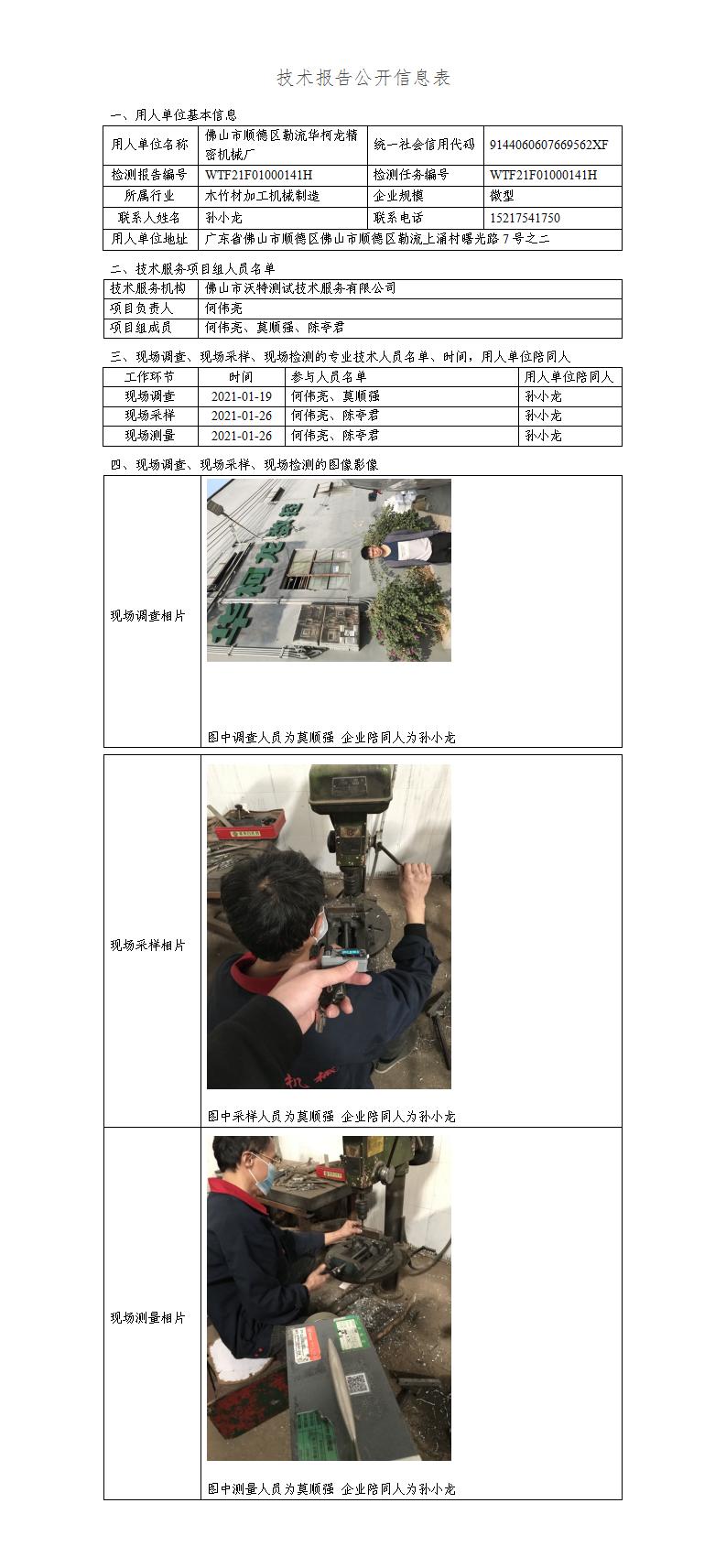 技术报告公开信息表

一、用人单位基本信息

| 用人单位名称 | 佛山市顺德区勒流华柯龙精密机械厂 | 统一社会信用代码 | 9144060607669562XF |
|---|---|---|---|
| 检测报告编号 | WTF21F01000141H | 检测任务编号 | WTF21F01000141H |
| 所属行业 | 木竹材加工机械制造 | 企业规模 | 微型 |
| 联系人姓名 | 孙小龙 | 联系电话 | 15217541750 |
| 用人单位地址 | 广东省佛山市顺德区佛山市顺德区勒流上涌村曙光路7号之二 | | |

二、技术服务项目组人员名单

| 技术服务机构 | 佛山市沃特测试技术服务有限公司 |
|---|---|
| 项目负责人 | 何伟亮 |
| 项目组成员 | 何伟亮、莫顺强、陈亭君 |

三、现场调查、现场采样、现场检测的专业技术人员名单、时间，用人单位陪同人

| 工作环节 | 时间 | 参与人员名单 | 用人单位陪同人 |
|---|---|---|---|
| 现场调查 | 2021-01-19 | 何伟亮、莫顺强 | 孙小龙 |
| 现场采样 | 2021-01-26 | 何伟亮、陈亭君 | 孙小龙 |
| 现场测量 | 2021-01-26 | 何伟亮、陈亭君 | 孙小龙 |

四、现场调查、现场采样、现场检测的图像影像

| 现场调查相片 | 图中调查人员为莫顺强 企业陪同人为孙小龙 |
|---|---|
| 现场采样相片 | 图中采样人员为莫顺强 企业陪同人为孙小龙 |
| 现场测量相片 | 图中测量人员为莫顺强 企业陪同人为孙小龙 |