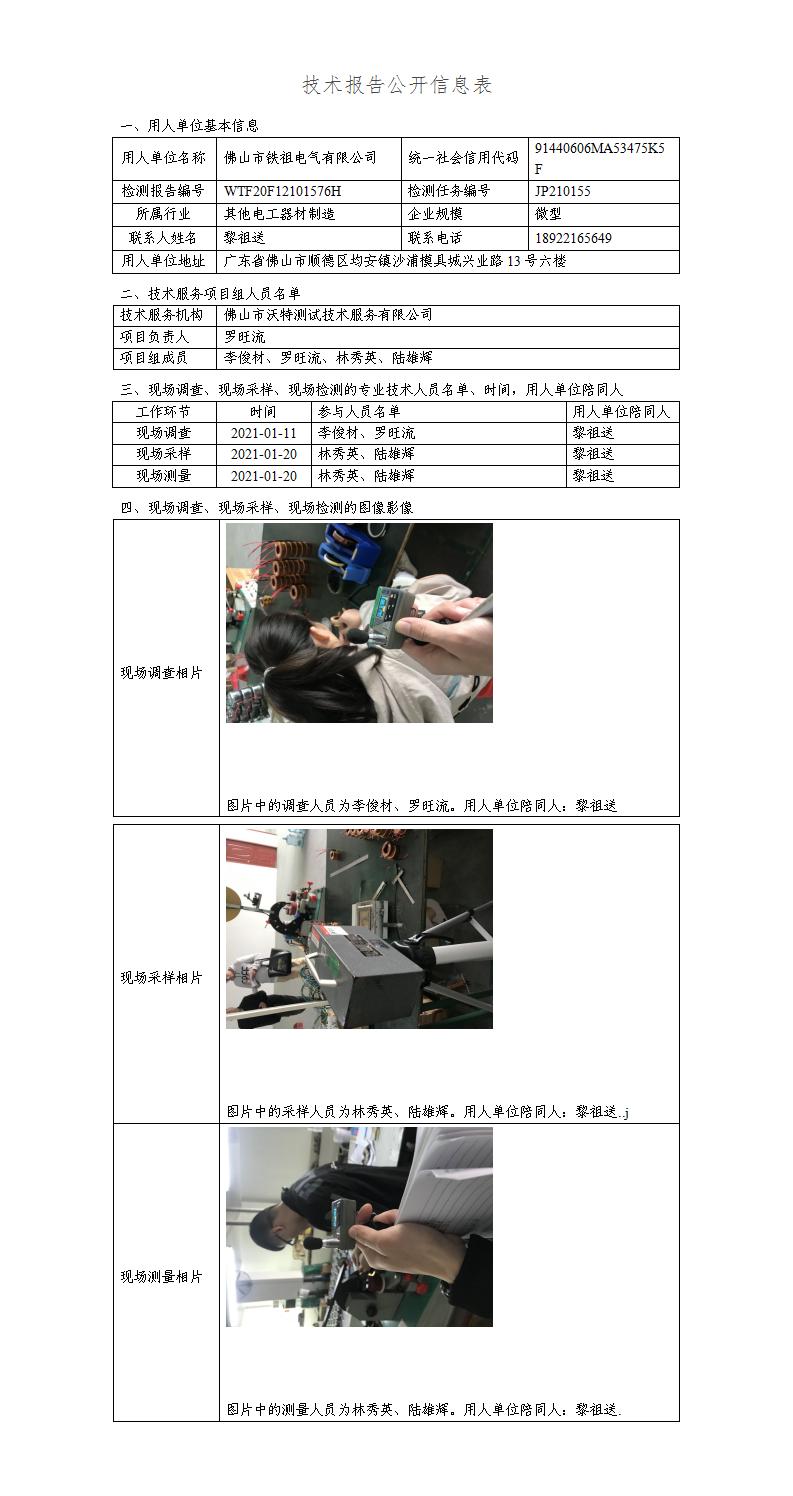 技术报告公开信息表

一、用人单位基本信息

| 用人单位名称 | 佛山市铁祖电气有限公司 | 统一社会信用代码 | 91440606MA53475K5F |
|---|---|---|---|
| 检测报告编号 | WTF20F12101576H | 检测任务编号 | JP210155 |
| 所属行业 | 其他电工器材制造 | 企业规模 | 微型 |
| 联系人姓名 | 黎祖送 | 联系电话 | 18922165649 |
| 用人单位地址 | 广东省佛山市顺德区均安镇沙浦模具城兴业路13号六楼 | | |

二、技术服务项目组人员名单

| 技术服务机构 | 佛山市沃特测试技术服务有限公司 |
|---|---|
| 项目负责人 | 罗旺流 |
| 项目组成员 | 李俊材、罗旺流、林秀英、陆雄辉 |

三、现场调查、现场采样、现场检测的专业技术人员名单、时间，用人单位陪同人

| 工作环节 | 时间 | 参与人员名单 | 用人单位陪同人 |
|---|---|---|---|
| 现场调查 | 2021-01-11 | 李俊材、罗旺流 | 黎祖送 |
| 现场采样 | 2021-01-20 | 林秀英、陆雄辉 | 黎祖送 |
| 现场测量 | 2021-01-20 | 林秀英、陆雄辉 | 黎祖送 |

四、现场调查、现场采样、现场检测的图像影像

| 现场调查相片 | 图片中的调查人员为李俊材、罗旺流。用人单位陪同人：黎祖送 |
|---|---|
| 现场采样相片 | 图片中的采样人员为林秀英、陆雄辉。用人单位陪同人：黎祖送..j |
| 现场测量相片 | 图片中的测量人员为林秀英、陆雄辉。用人单位陪同人：黎祖送. |