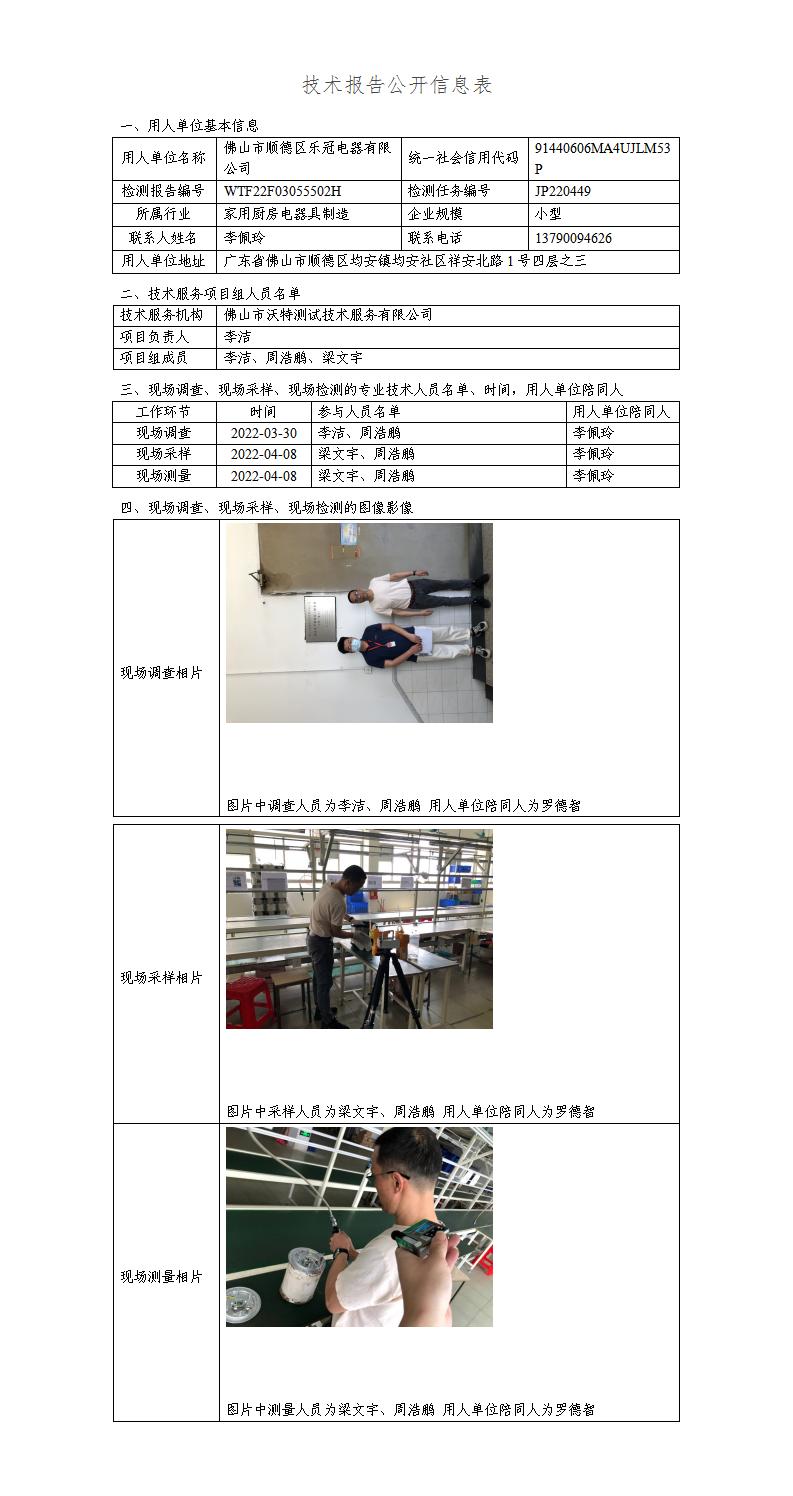 技术报告公开信息表

一、用人单位基本信息

| 用人单位名称 | 佛山市顺德区乐冠电器有限公司 | 统一社会信用代码 | 91440606MA4UJLM53P |
|---|---|---|---|
| 检测报告编号 | WTF22F03055502H | 检测任务编号 | JP220449 |
| 所属行业 | 家用厨房电器具制造 | 企业规模 | 小型 |
| 联系人姓名 | 李佩玲 | 联系电话 | 13790094626 |
| 用人单位地址 | 广东省佛山市顺德区均安镇均安社区祥安北路1号四层之三 | | |

二、技术服务项目组人员名单

| 技术服务机构 | 佛山市沃特测试技术服务有限公司 |
|---|---|
| 项目负责人 | 李洁 |
| 项目组成员 | 李洁、周浩鹏、梁文宇 |

三、现场调查、现场采样、现场检测的专业技术人员名单、时间，用人单位陪同人

| 工作环节 | 时间 | 参与人员名单 | 用人单位陪同人 |
|---|---|---|---|
| 现场调查 | 2022-03-30 | 李洁、周浩鹏 | 李佩玲 |
| 现场采样 | 2022-04-08 | 梁文宇、周浩鹏 | 李佩玲 |
| 现场测量 | 2022-04-08 | 梁文宇、周浩鹏 | 李佩玲 |

四、现场调查、现场采样、现场检测的图像影像

| 现场调查相片 | 图片中调查人员为李洁、周浩鹏 用人单位陪同人为罗德智 |
|---|---|
| 现场采样相片 | 图片中采样人员为梁文宇、周浩鹏 用人单位陪同人为罗德智 |
| 现场测量相片 | 图片中测量人员为梁文宇、周浩鹏 用人单位陪同人为罗德智 |