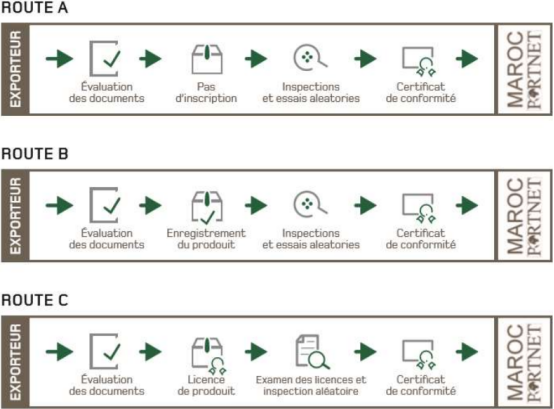 ROUTE A

EXPORTEUR

Évaluation des documents

Pas d'inscription

Inspections et essais aleatories

Certificat de conformité

MAROC PORTNET

ROUTE B

EXPORTEUR

Évaluation des documents

Enregistrement du prodouit

Inspections et essais aleatories

Certificat de conformité

MAROC PORTNET

ROUTE C

EXPORTEUR

Évaluation des documents

Licence de prodouit

Examen des licences et inspection aléatoire

Certificat de conformité

MAROC PORTNET